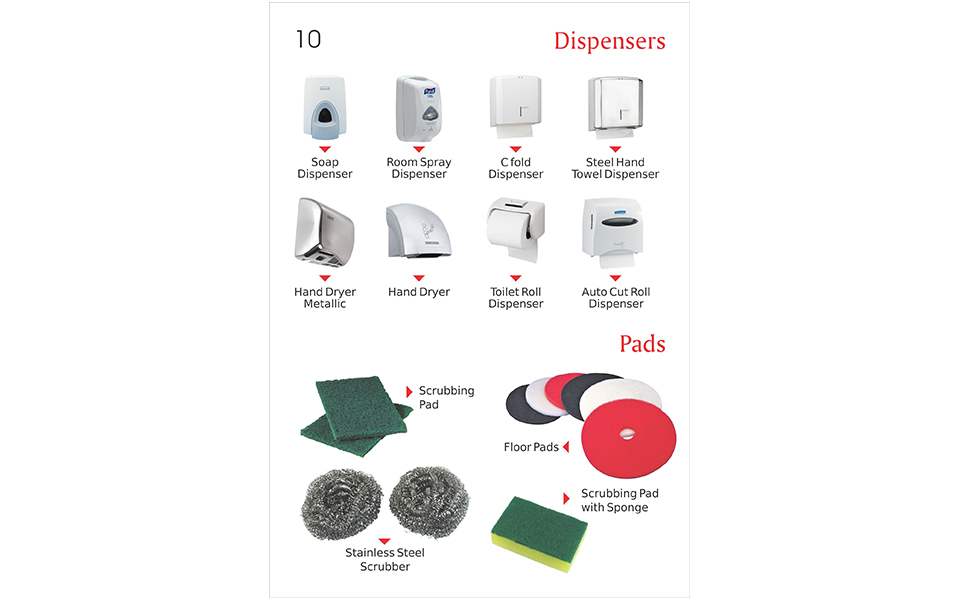 10

Dispensers

Soap Dispenser

Room Spray Dispenser

C fold Dispenser

Steel Hand Towel Dispenser

Hand Dryer Metallic

Hand Dryer

Toilet Roll Dispenser

Auto Cut Roll Dispenser

Pads

Scrubbing Pad

Floor Pads

Stainless Steel Scrubber

Scrubbing Pad with Sponge